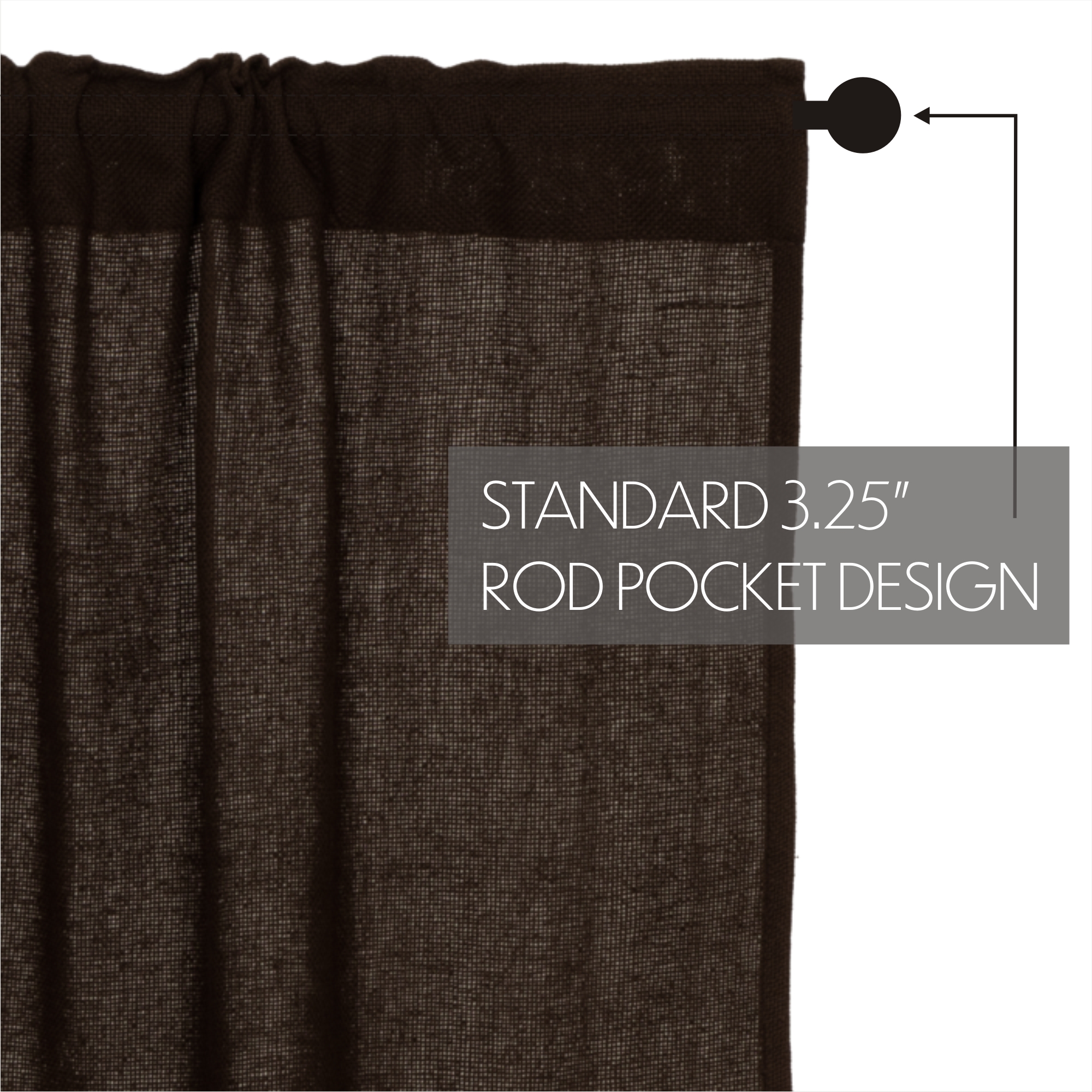 STANDARD 3.25"
ROD POCKET DESIGN