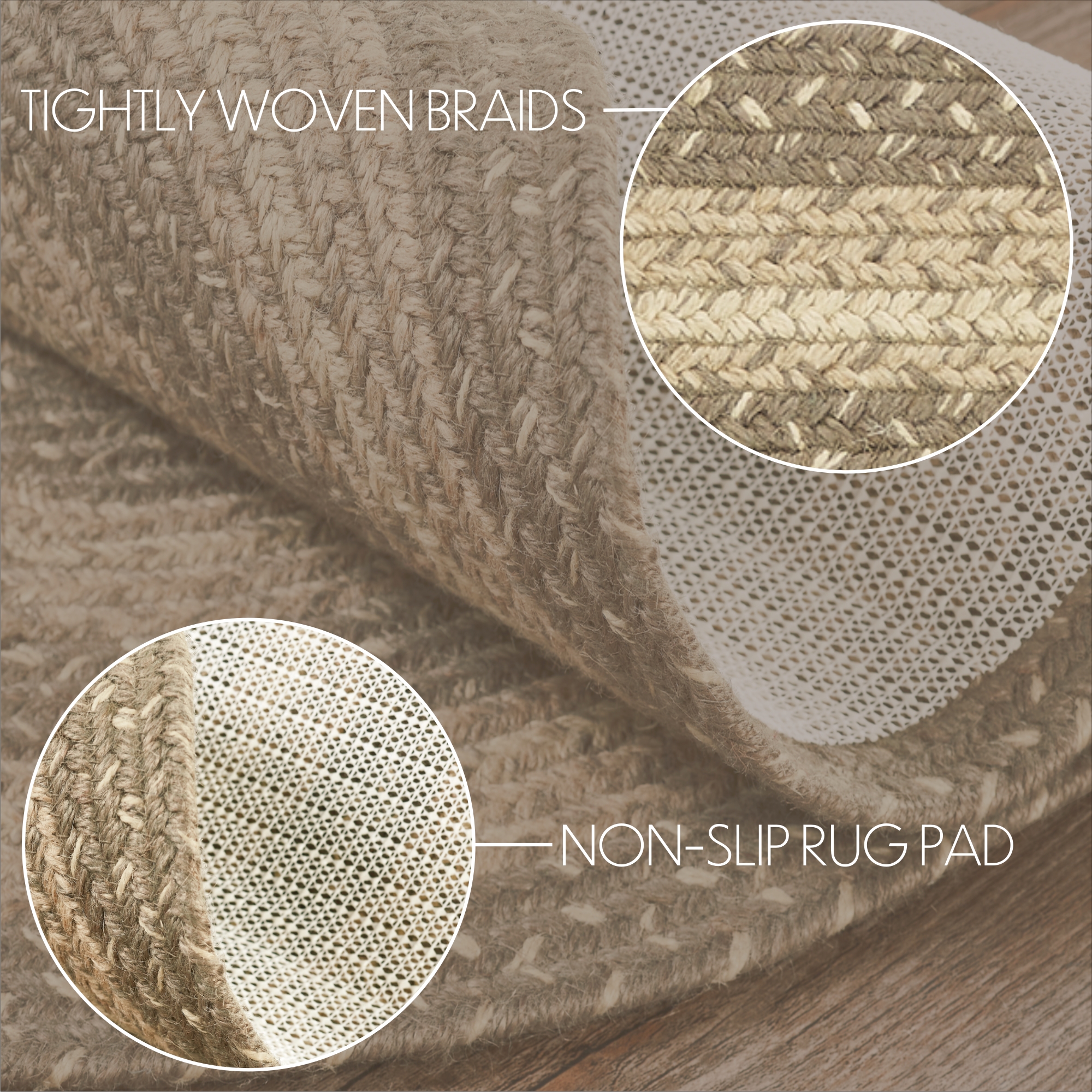 TIGHTLY WOVEN BRAIDS

NON-SLIP RUG PAD