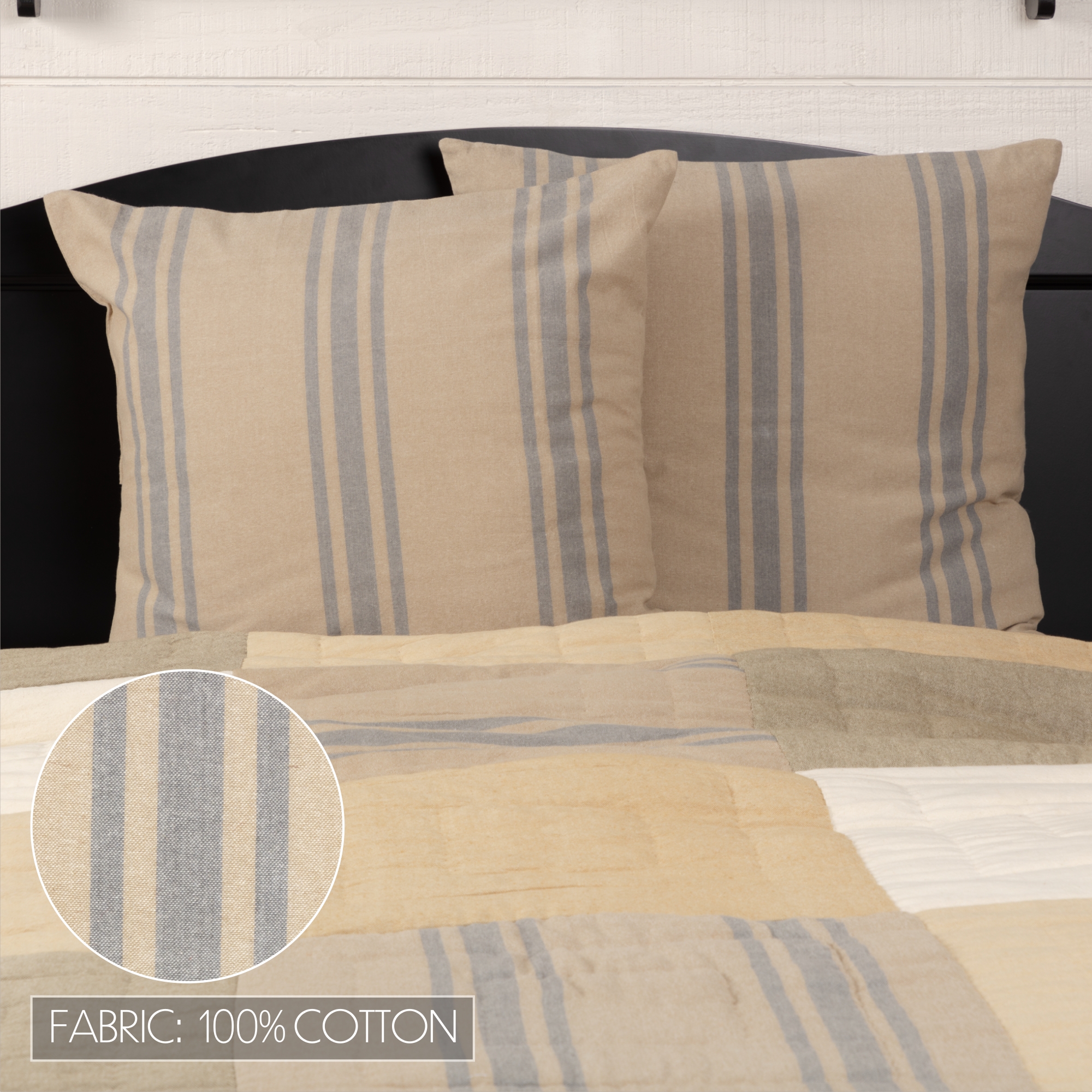 FABRIC: 100% COTTON