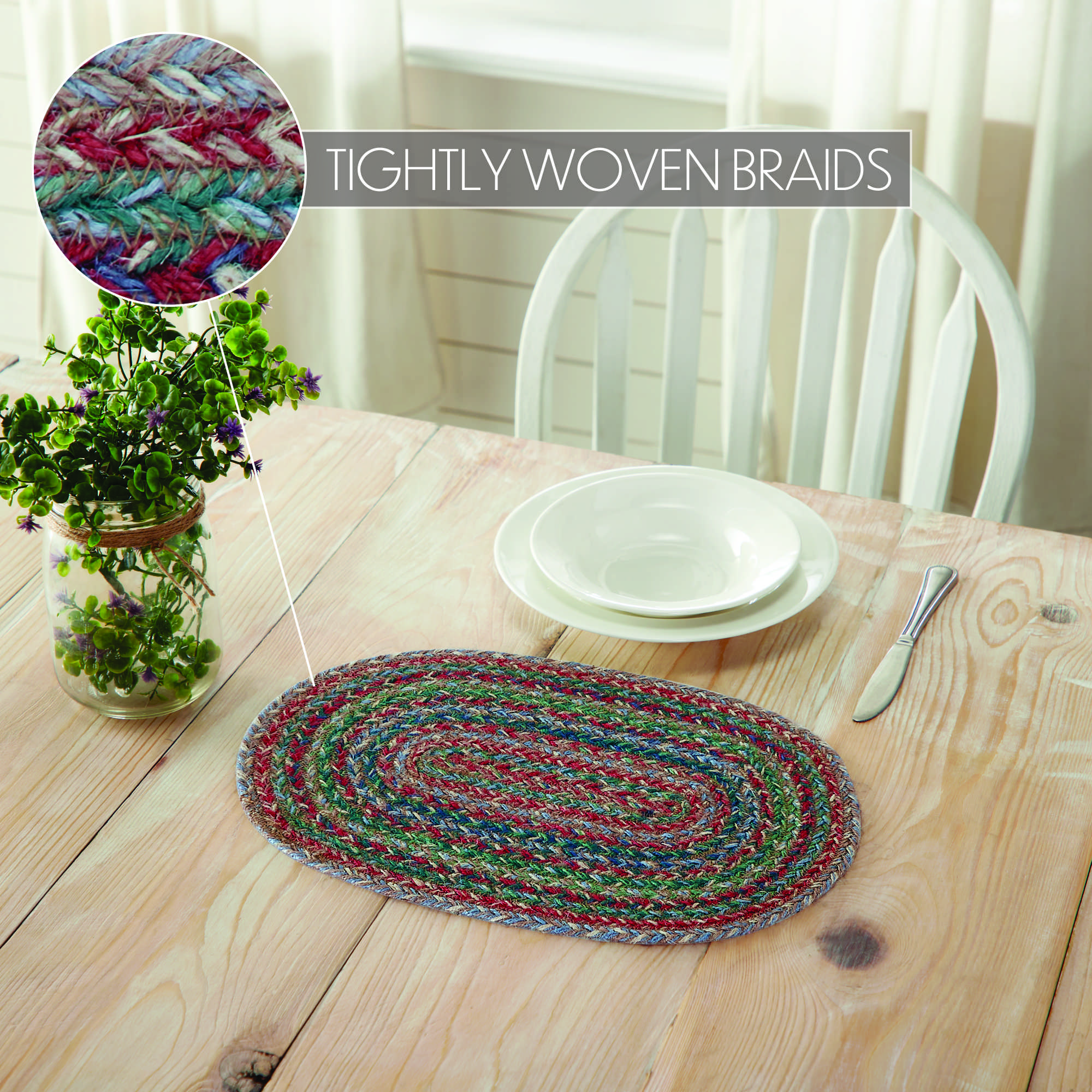 TIGHTLY WOVEN BRAIDS