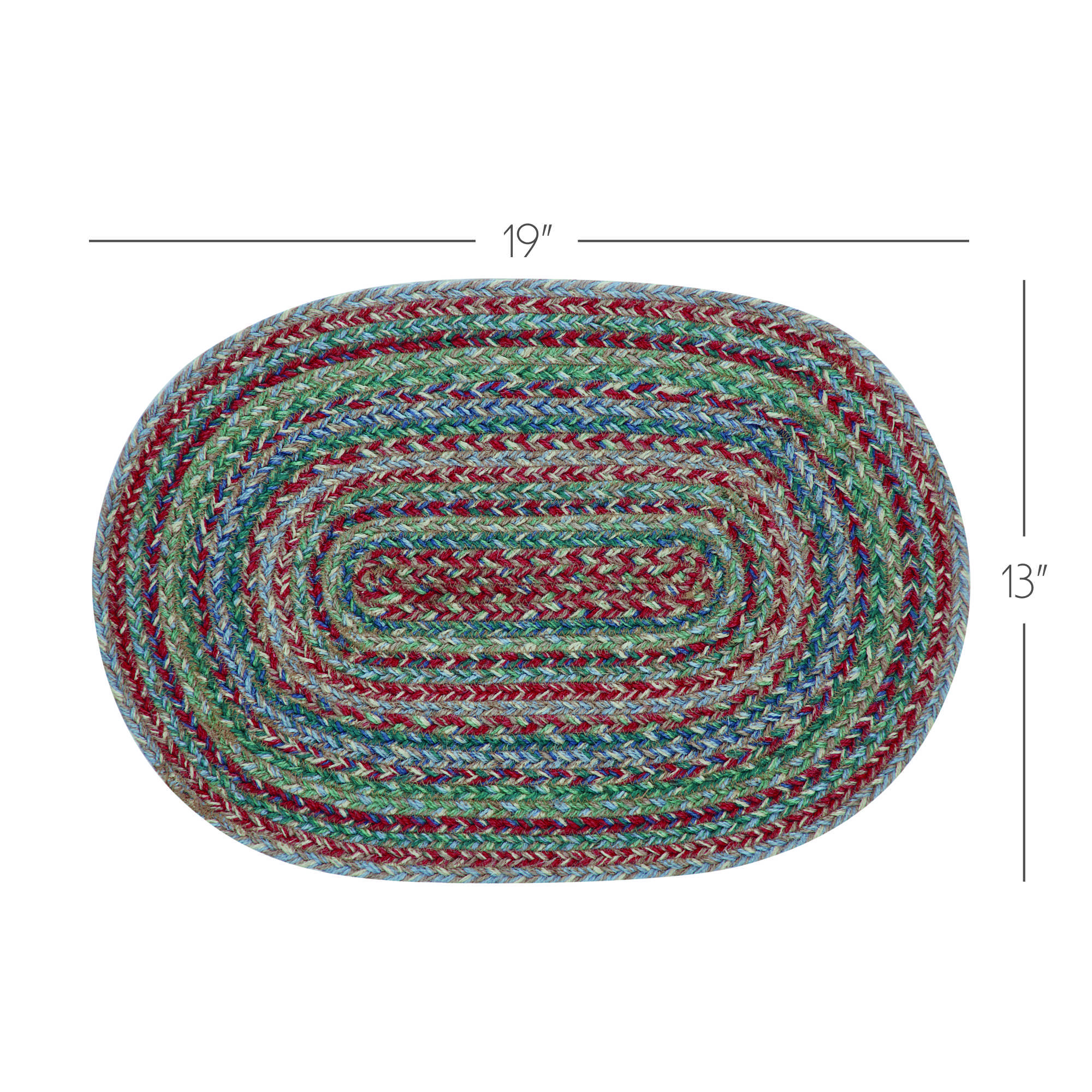 19"

13"