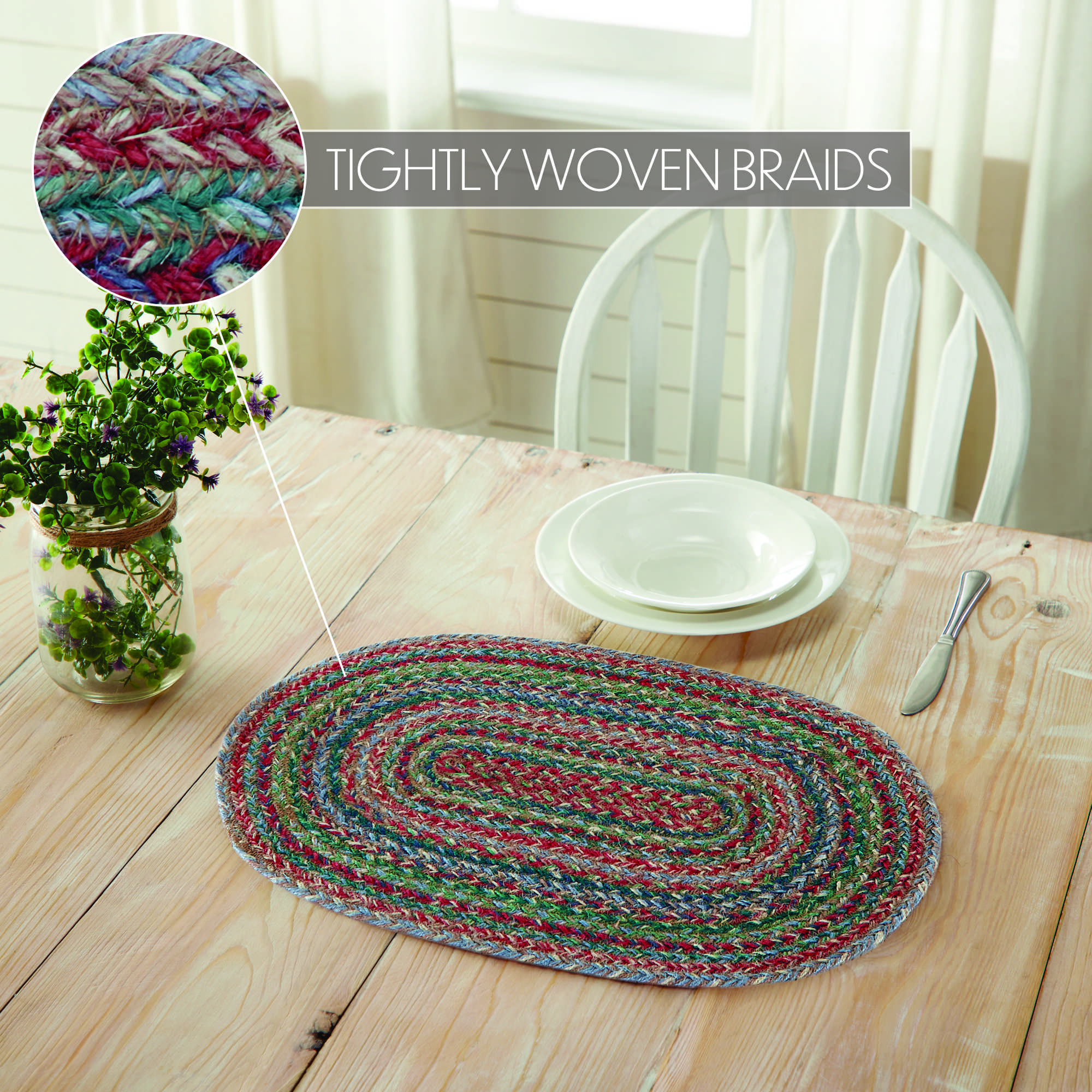 TIGHTLY WOVEN BRAIDS