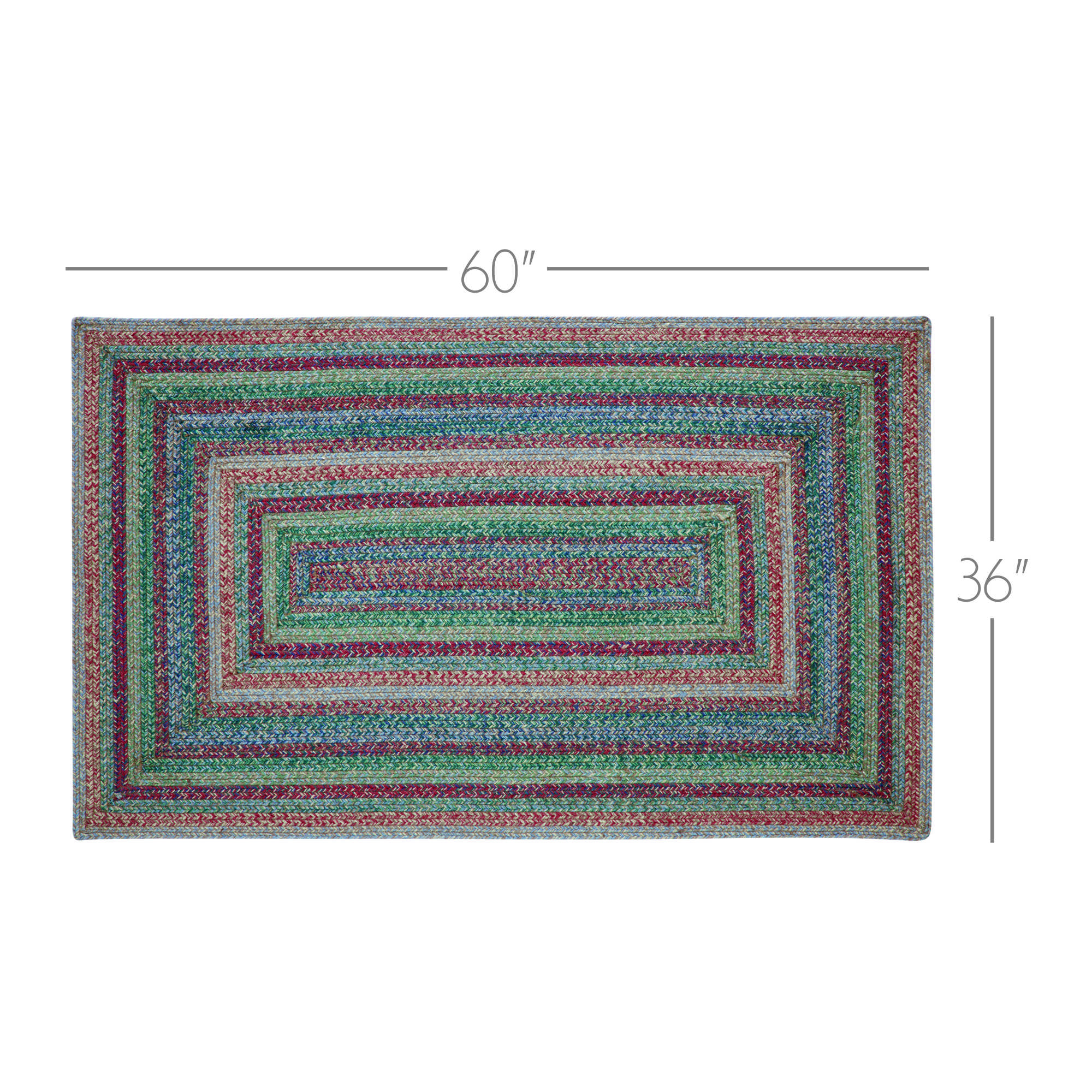 60"

36"