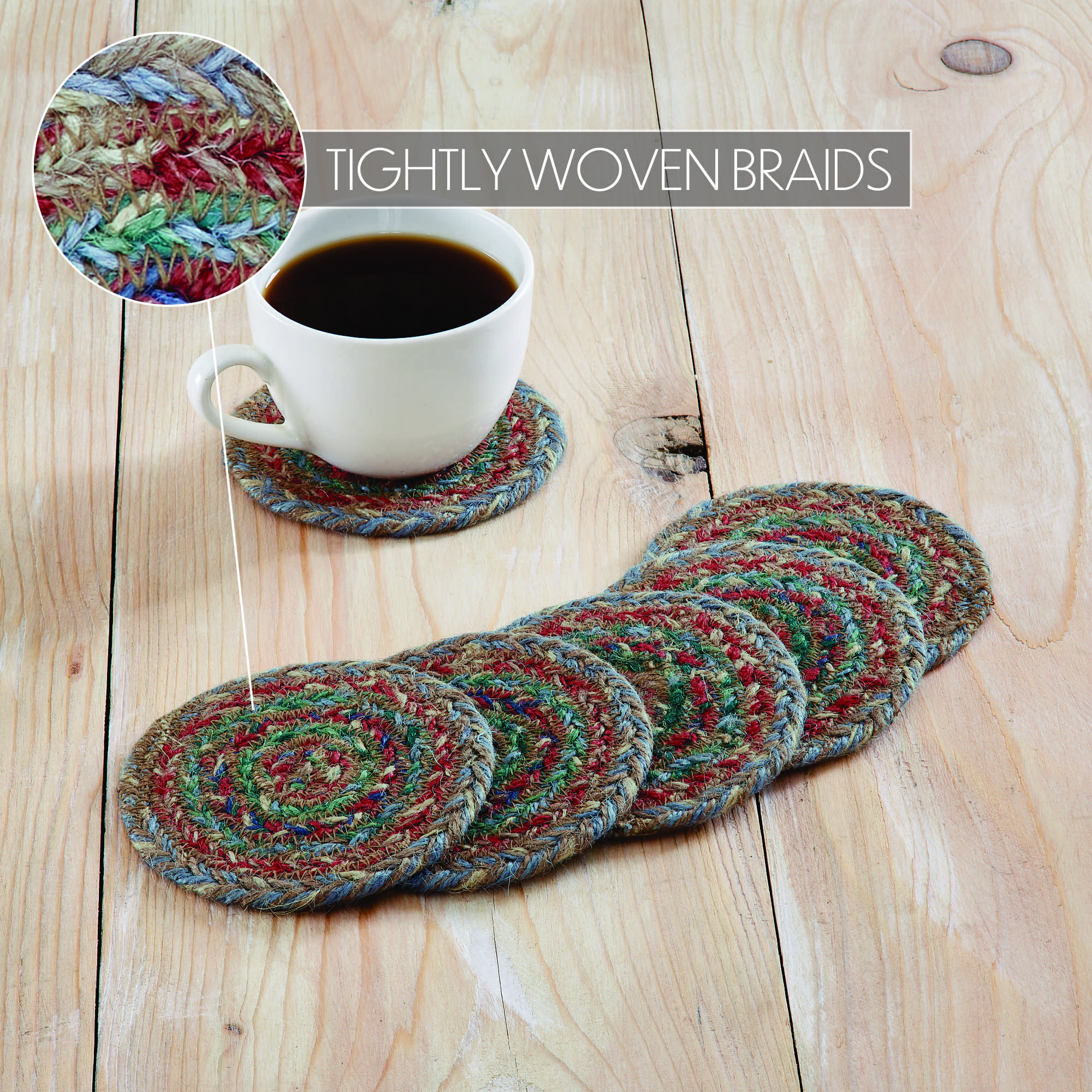 TIGHTLY WOVEN BRAIDS