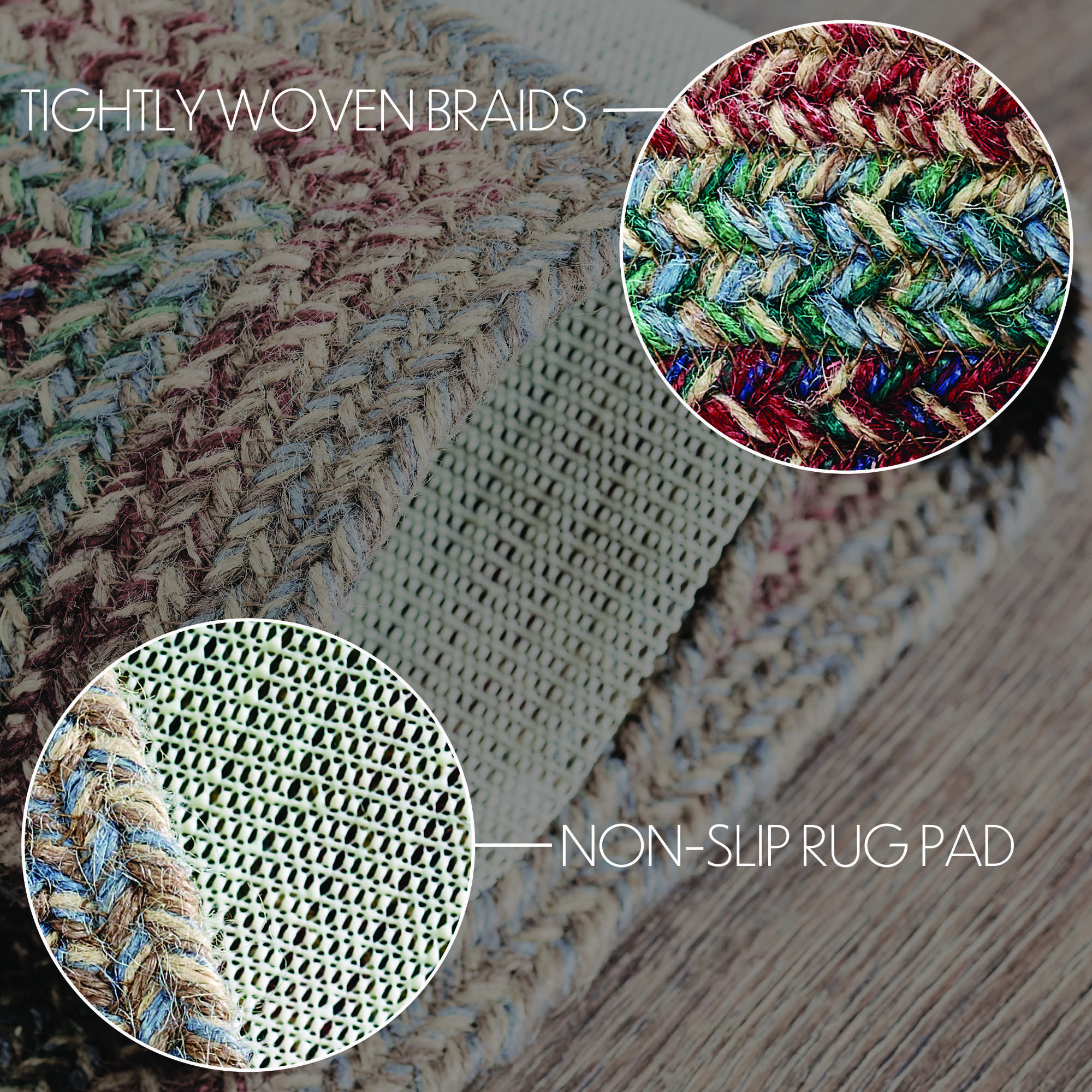 TIGHTLY WOVEN BRAIDS

NON-SLIP RUG PAD