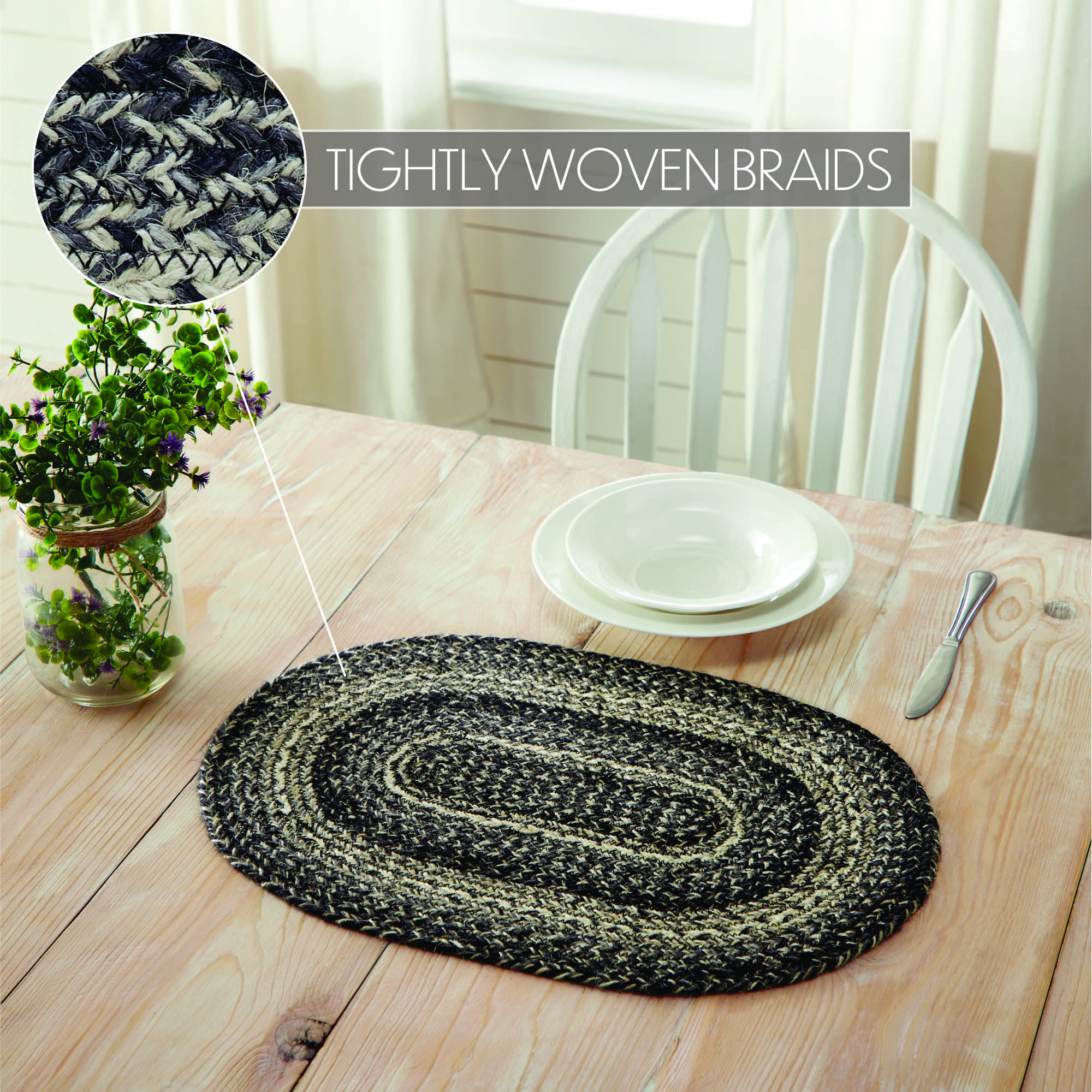 TIGHTLY WOVEN BRAIDS